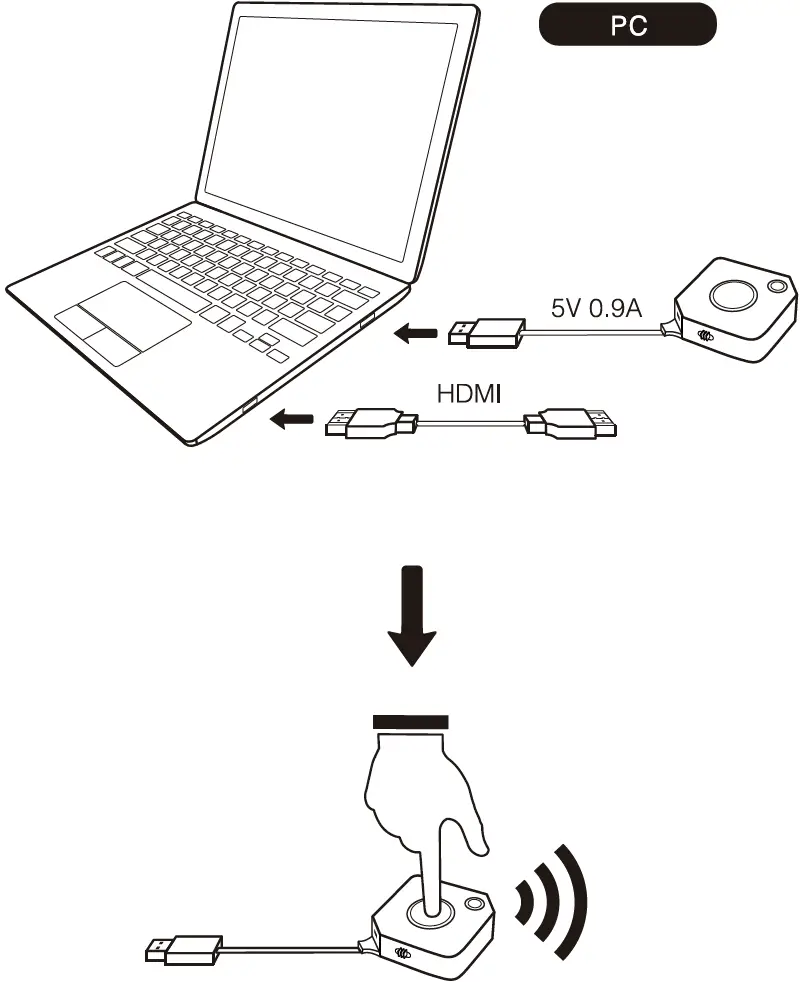 PC

5V 0.9A

HDMI