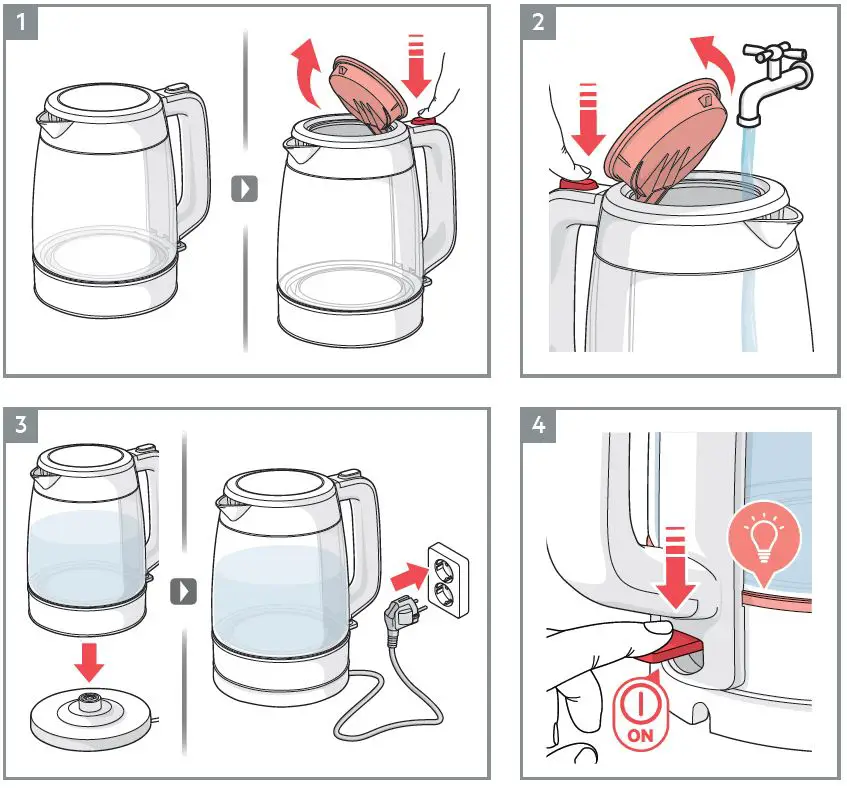 1

2

3

4

ON