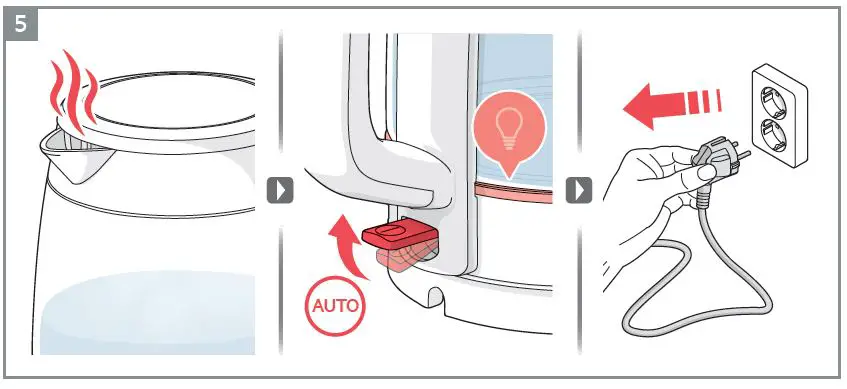 5

AUTO