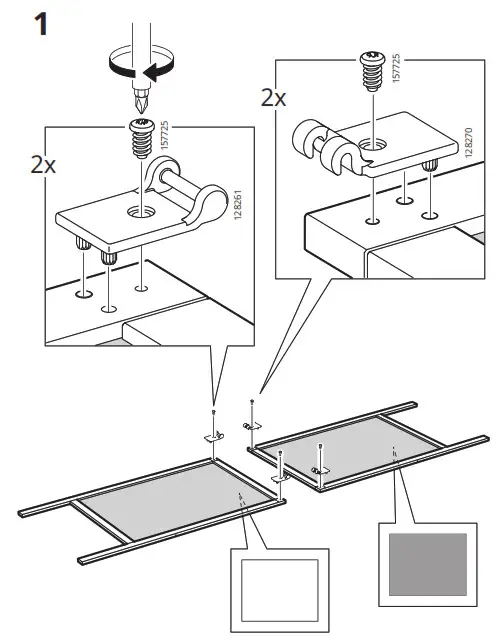 1

2x

157725

128261

2x

157725

128270