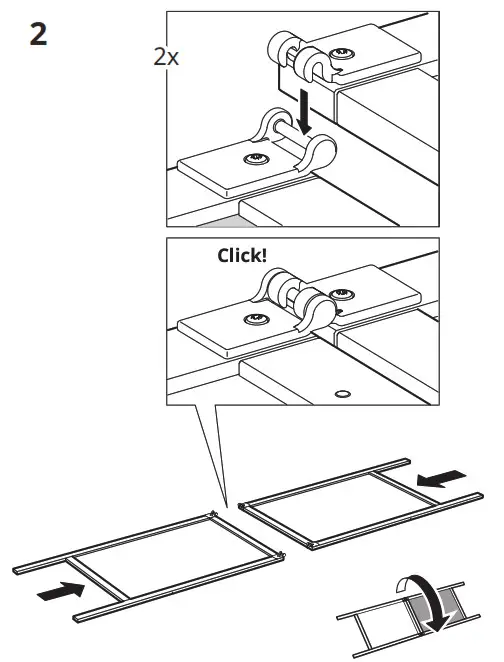 2

2x

Click!