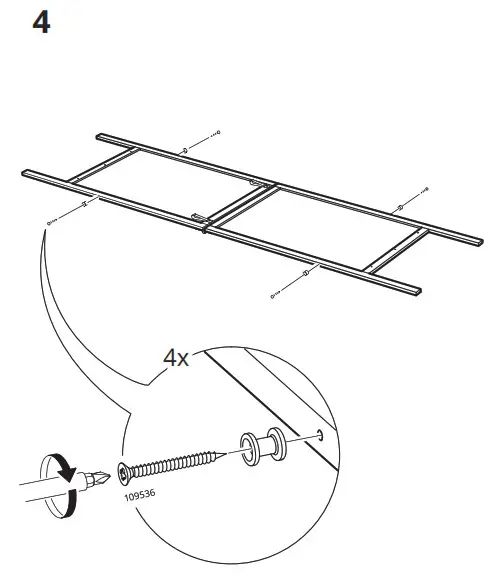 4

4x

109536