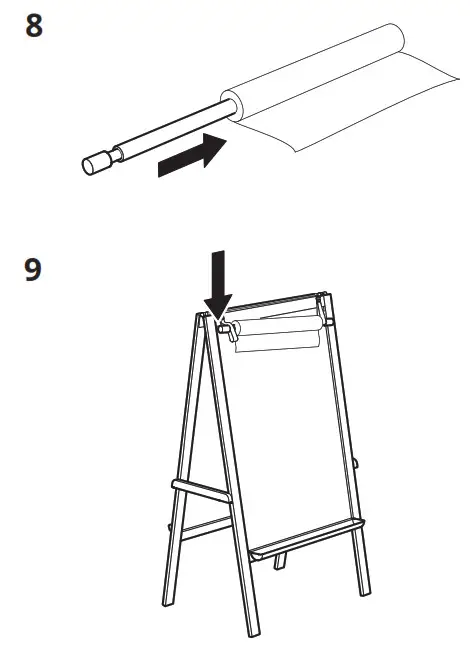 8

9