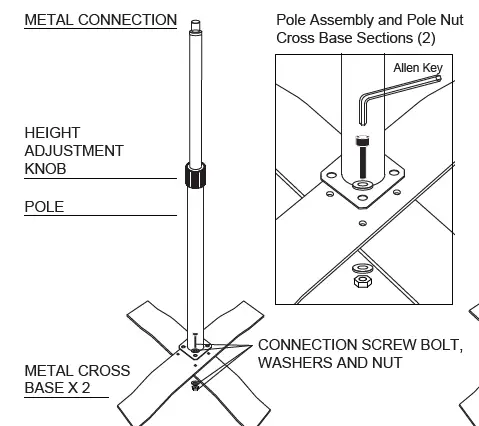 METAL CONNECTION

HEIGHT ADJUSTMENT KNOB

POLE

METAL CROSS BASE X 2

Pole Assembly and Pole Nut Cross Base Sections (2)

Allen Key

CONNECTION SCREW BOLT, WASHERS AND NUT