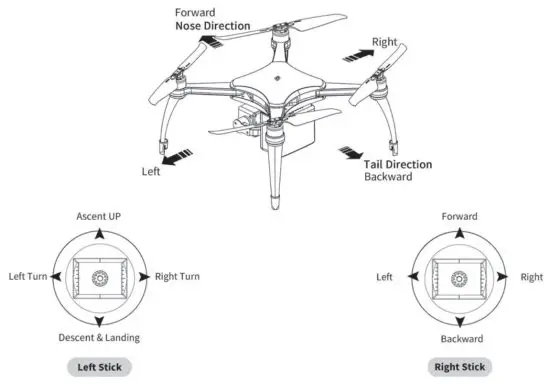 Forward
Nose Direction

Right

Left

Tail Direction
Backward

Ascent UP

Left Turn

Right Turn

Descent & Landing

Left Stick

Forward

Left

Right

Backward

Right Stick