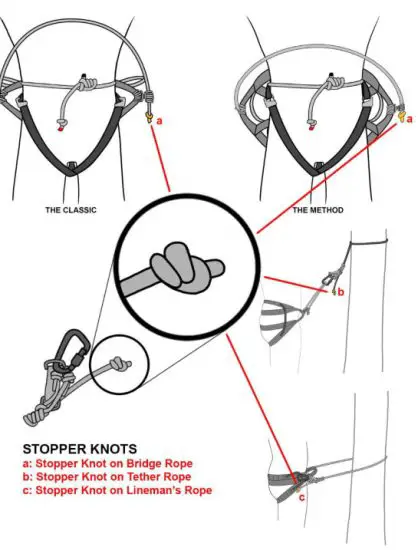 a

a

THE CLASSIC

THE METHOD

b

c

STOPPER KNOTS
a: Stopper Knot on Bridge Rope
b: Stopper Knot on Tether Rope
c: Stopper Knot on Lineman's Rope