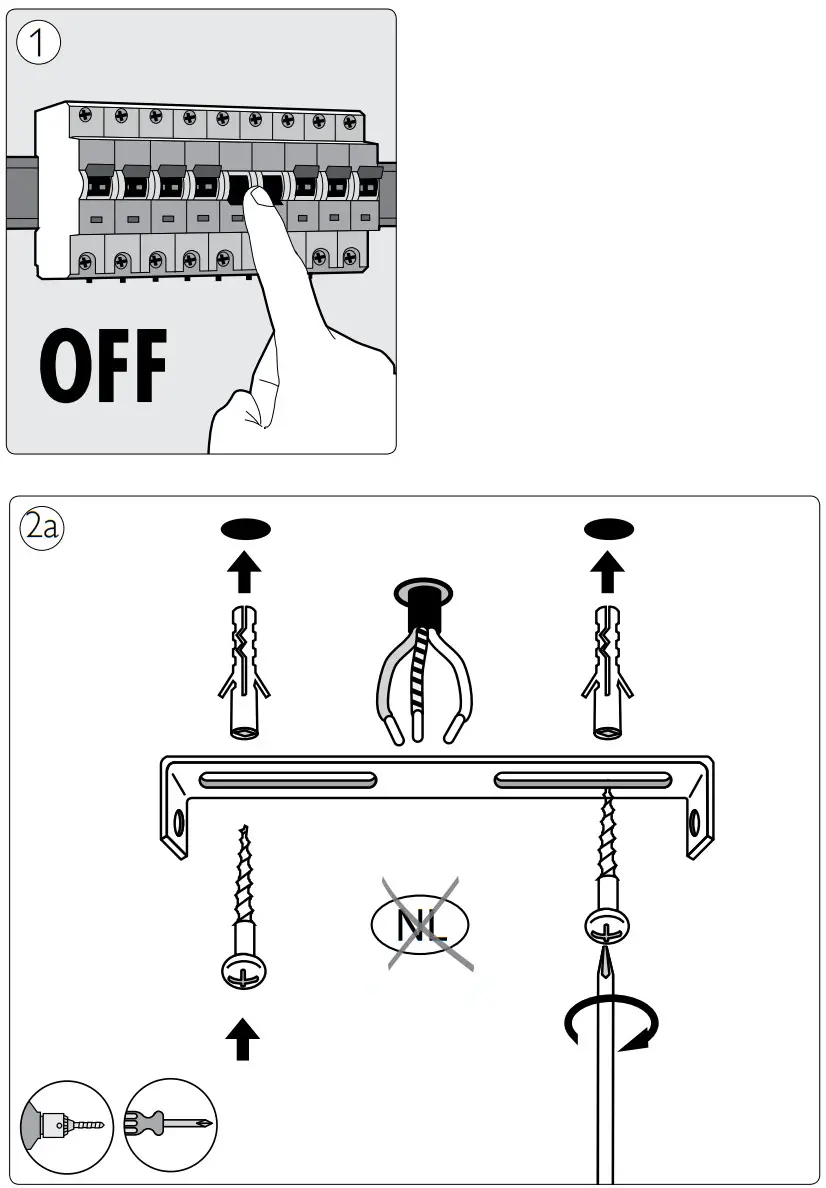 1

OFF

2a

NL