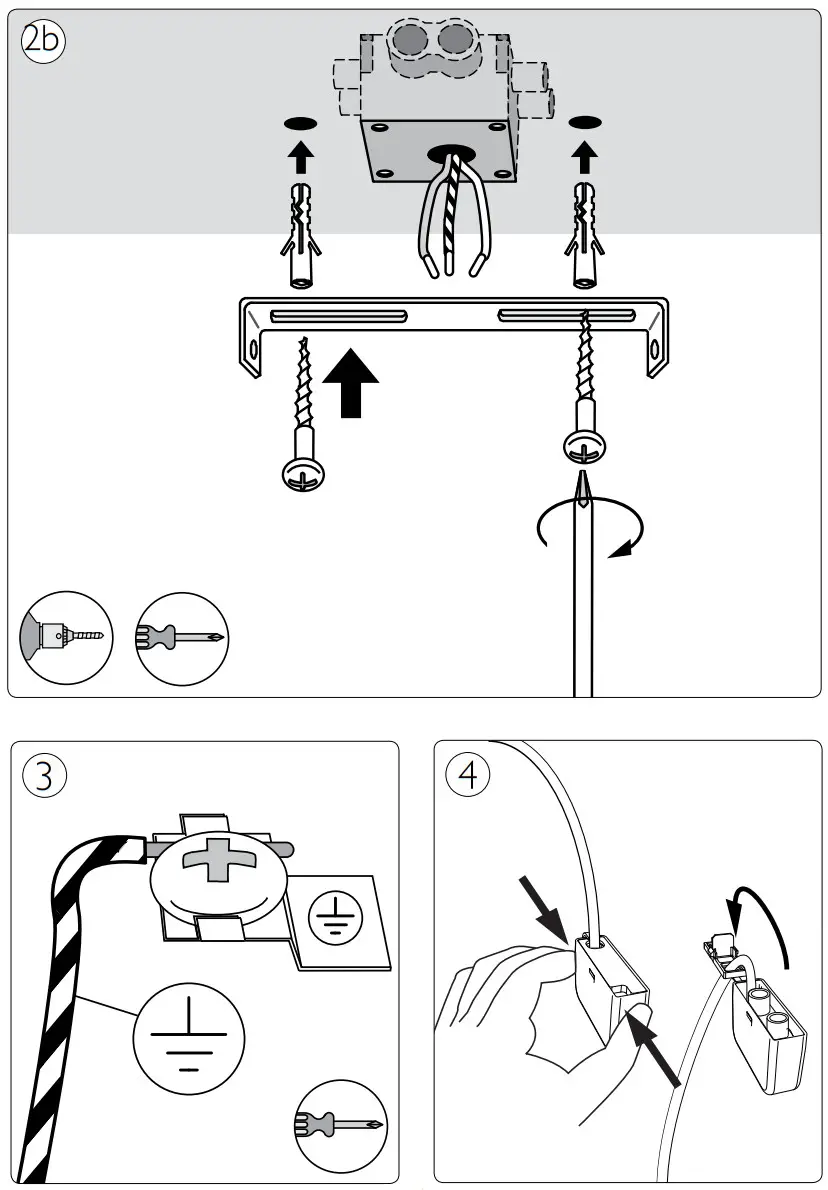 2b

3

4