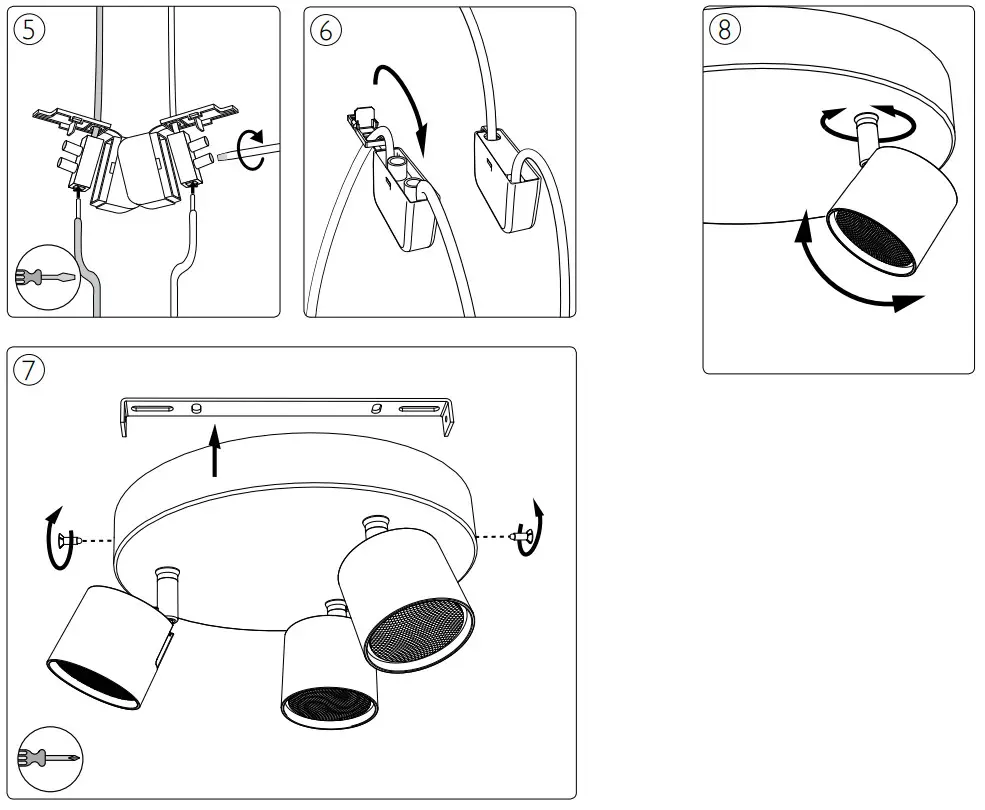 5

6

8

7