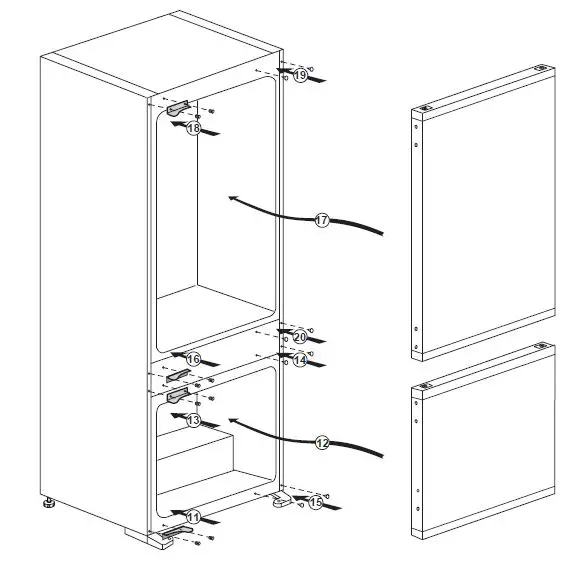 19
18
17
20
16
14
13
12
15
11