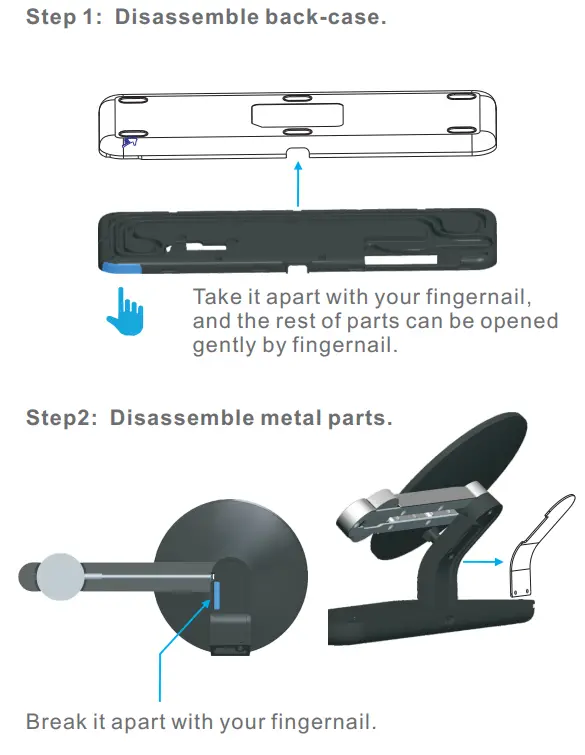 Step 1: Disassemble back-case.

Take it apart with your fingernail, and the rest of parts can be opened gently by fingernail.

Step2: Disassemble metal parts.

Break it apart with your fingernail.