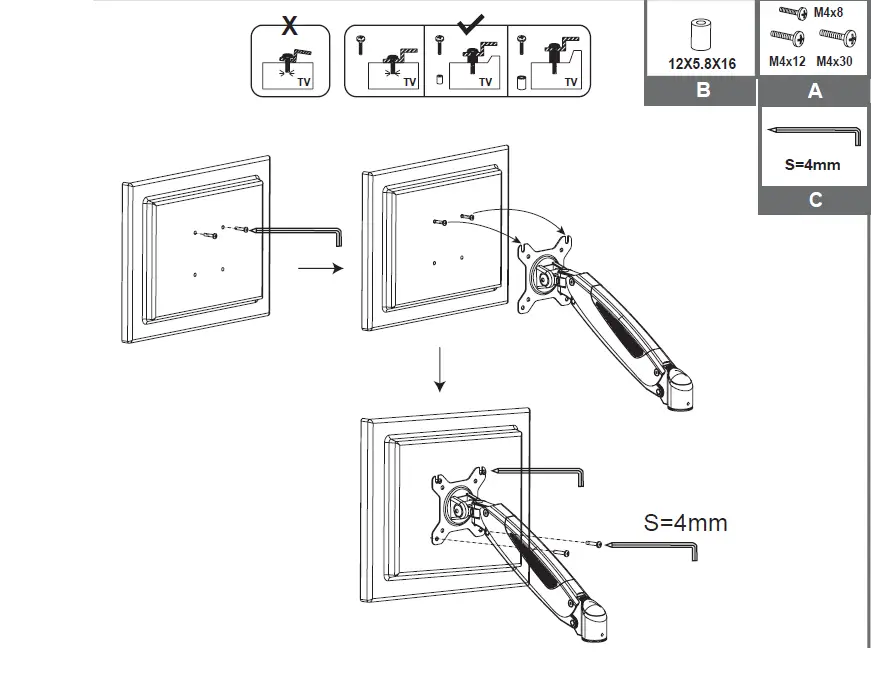 X
TV
TV
TV
TV
12X5.8X16
B
M4x8
M4x12
M4x30
A
S=4mm
C
S=4mm