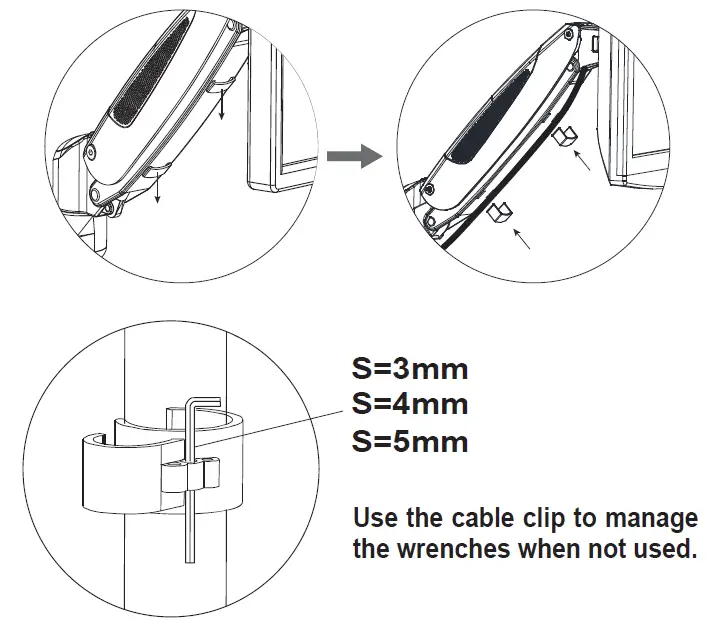 S=3mm
S=4mm
S=5mm

Use the cable clip to manage the wrenches when not used.