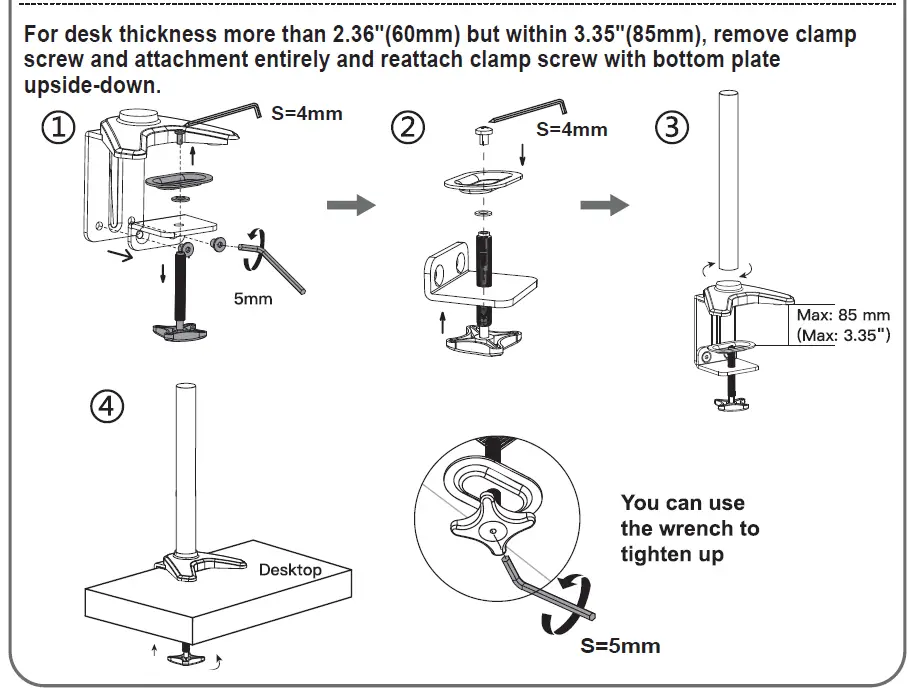 For desk thickness more than 2.36"(60mm) but within 3.35"(85mm), remove clamp screw and attachment entirely and reattach clamp screw with bottom plate upside-down.

①

S=4mm

5mm

②

S=4mm

③

Max: 85 mm
(Max: 3.35")

④

Desktop

You can use the wrench to tighten up

S=5mm