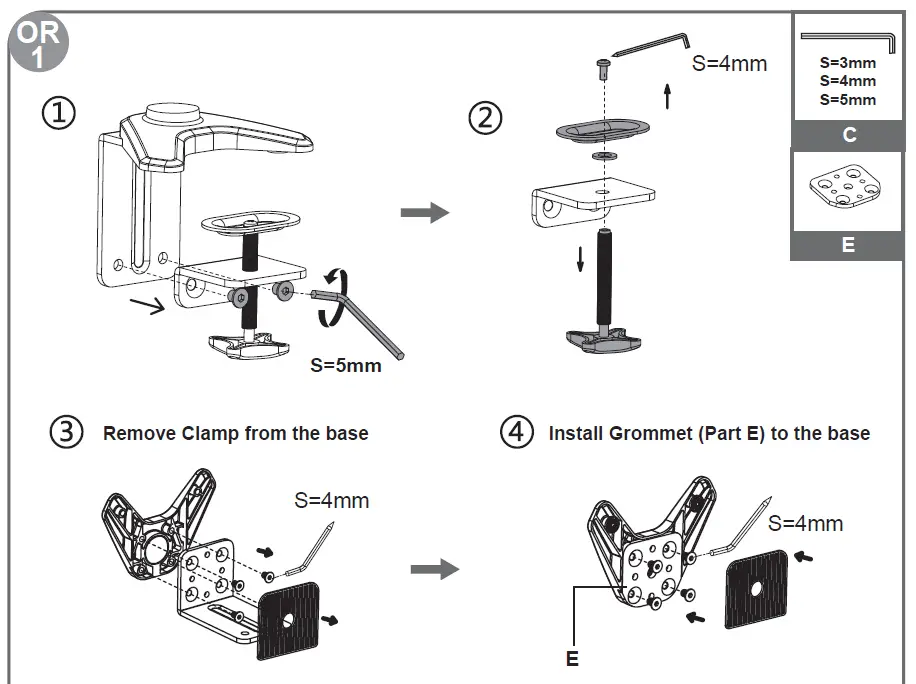 OR 1

①

S=5mm

②

S=4mm

S=3mm
S=4mm
S=5mm

C

E

③ Remove Clamp from the base

S=4mm

④ Install Grommet (Part E) to the base

S=4mm

E