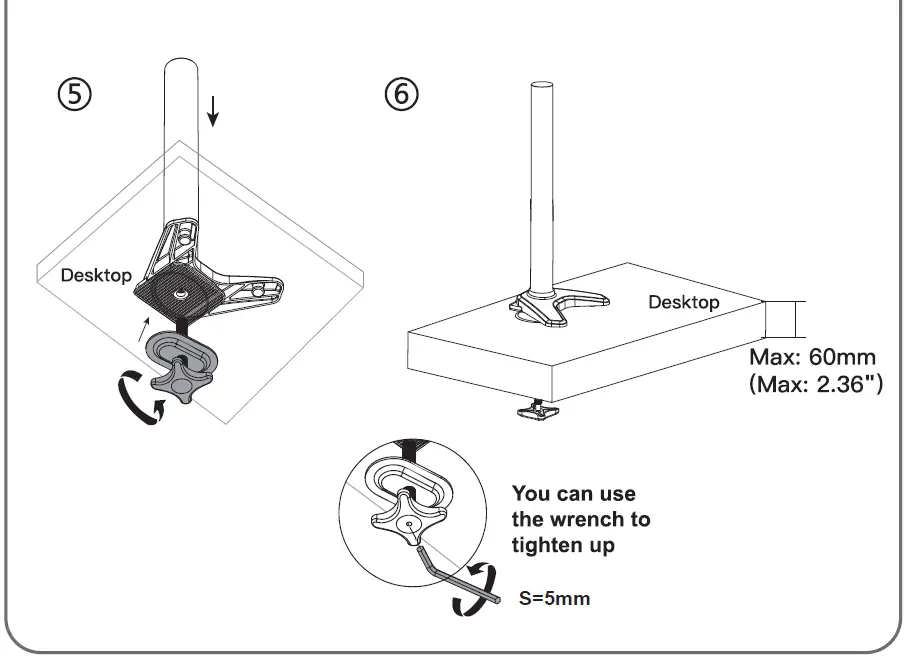 ⑤

Desktop

⑥

Desktop

Max: 60mm
(Max: 2.36")

You can use the wrench to tighten up

S=5mm