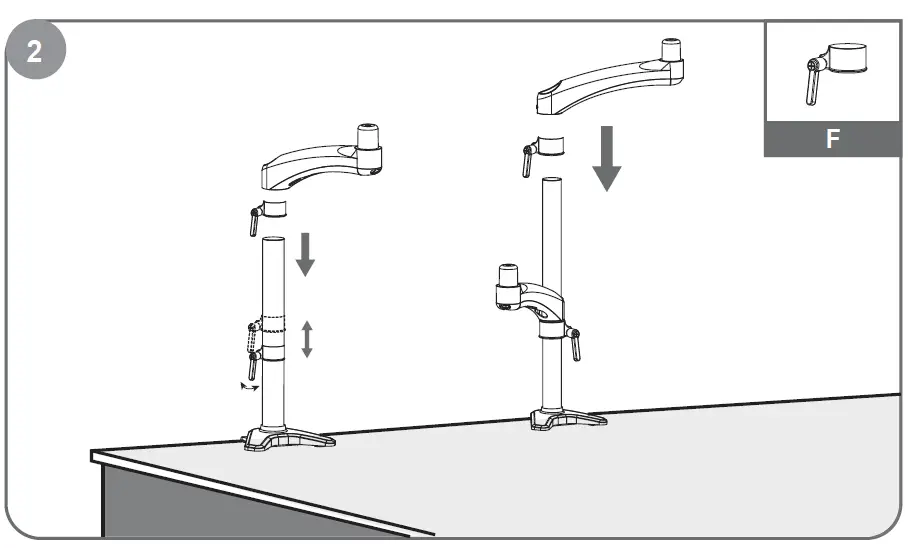 2

F