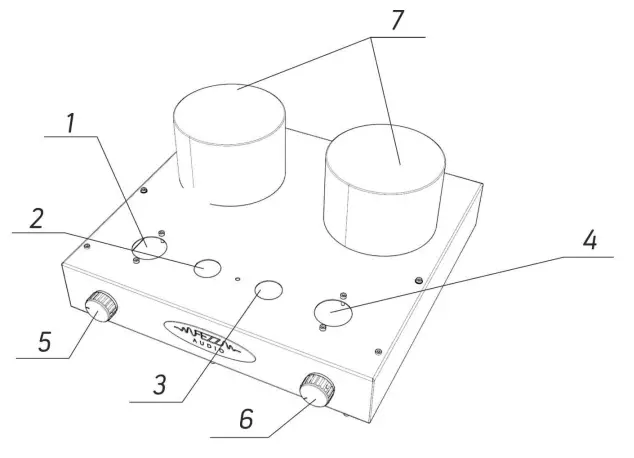 7
1
2
4
5
FEZZ
AUDIO
3
6