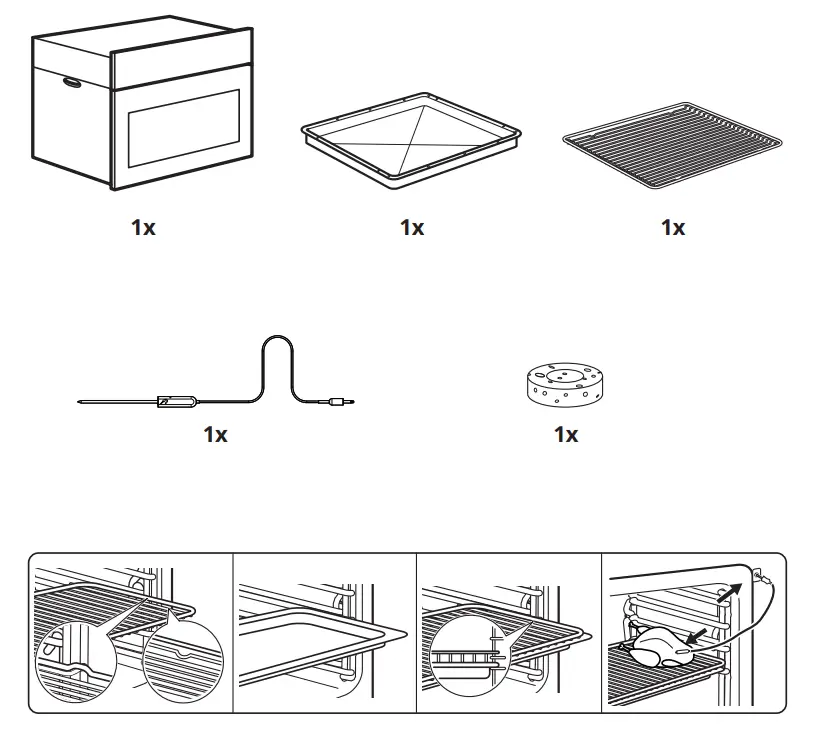 1x

1x

1x

1x

1x