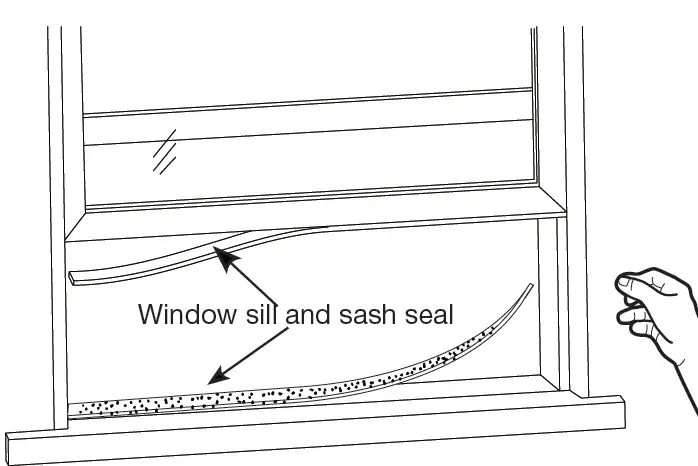 Window sill and sash seal