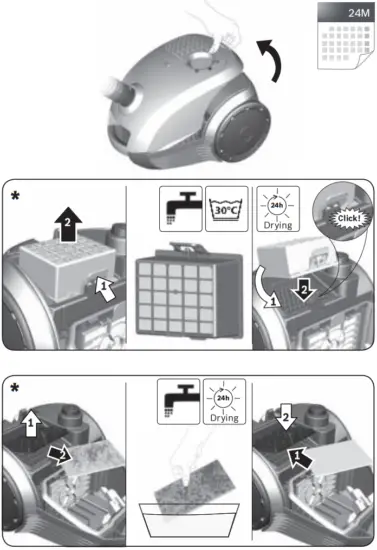 24M

*

2

1

30°C

24h
Drying

Click!

1

2

*

1

2

24h
Drying

2

1