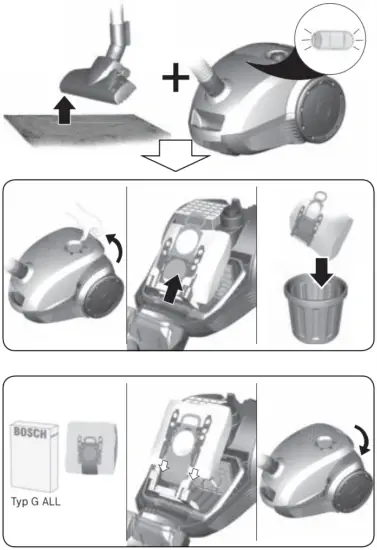 BOSCH

Typ G ALL