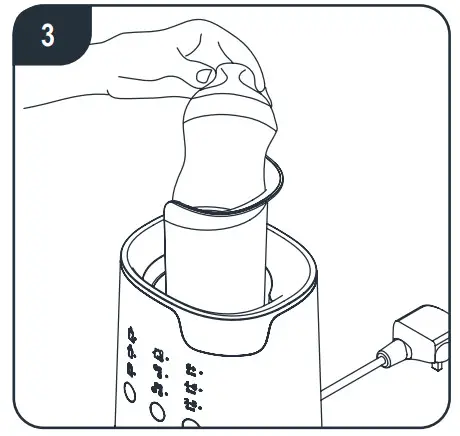 3