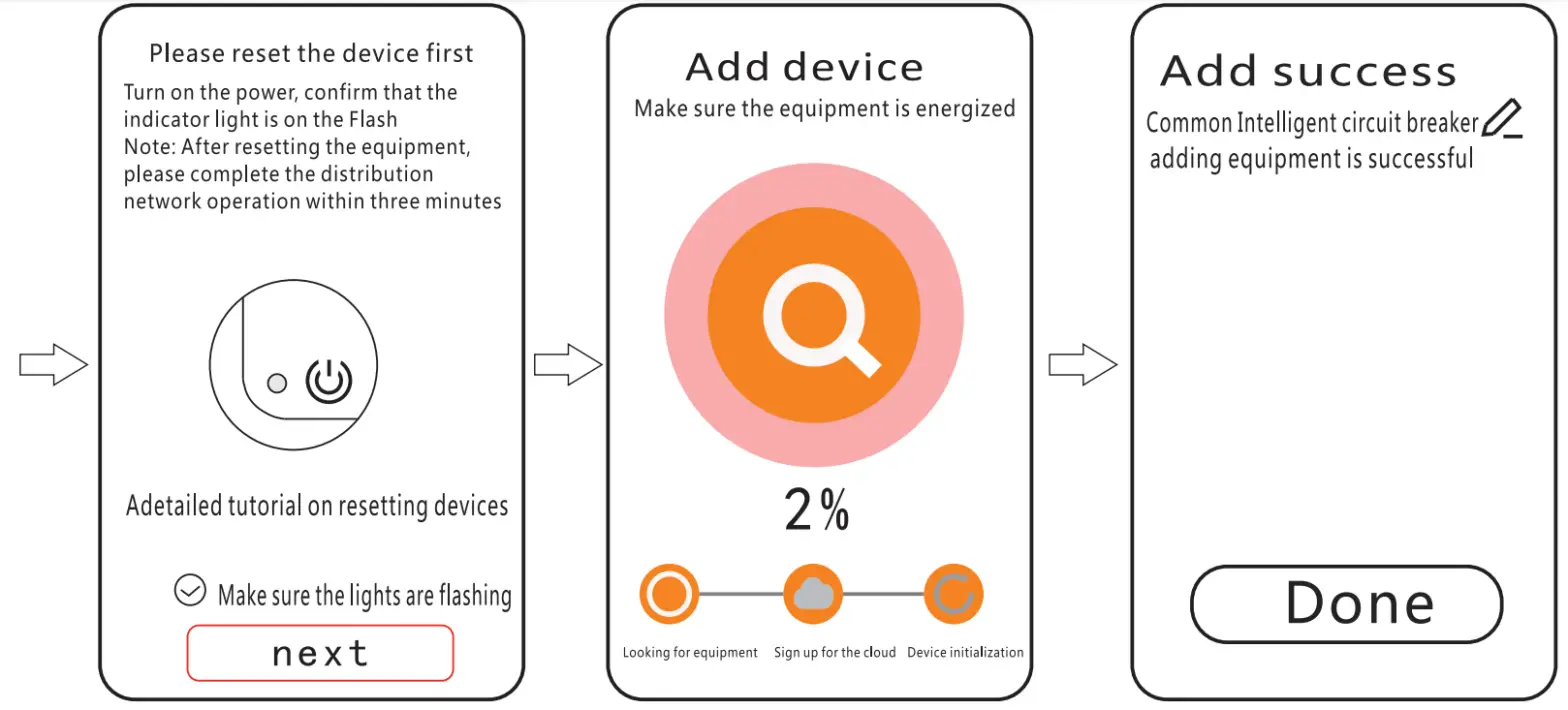 Please reset the device first

Turn on the power, confirm that the indicator light is on the Flash
Note: After resetting the equipment, please complete the distribution network operation within three minutes

Adetailed tutorial on resetting devices

Make sure the lights are flashing

next

Add device

Make sure the equipment is energized

2%

Looking for equipment

Sign up for the cloud

Device initialization

Add success

Common Intelligent circuit breaker adding equipment is successful

Done