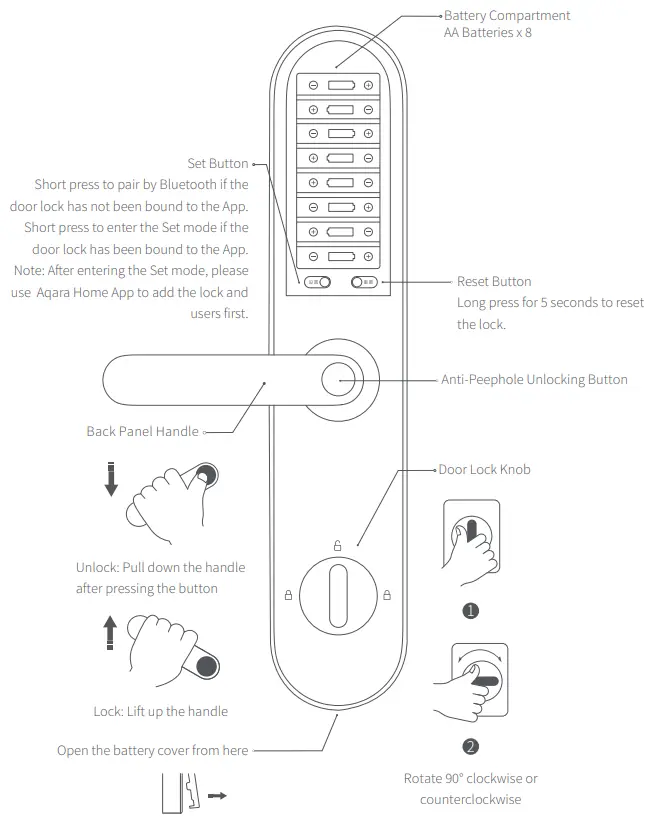 Battery Compartment
AA Batteries x 8

Set Button
Short press to pair by Bluetooth if the door lock has not been bound to the App.
Short press to enter the Set mode if the door lock has been bound to the App.
Note: After entering the Set mode, please use Aqara Home App to add the lock and users first.

Reset Button
Long press for 5 seconds to reset the lock.

Anti-Peephole Unlocking Button

Back Panel Handle

Door Lock Knob

Unlock: Pull down the handle after pressing the button

Lock: Lift up the handle

Open the battery cover from here

1

2

Rotate 90° clockwise or counterclockwise