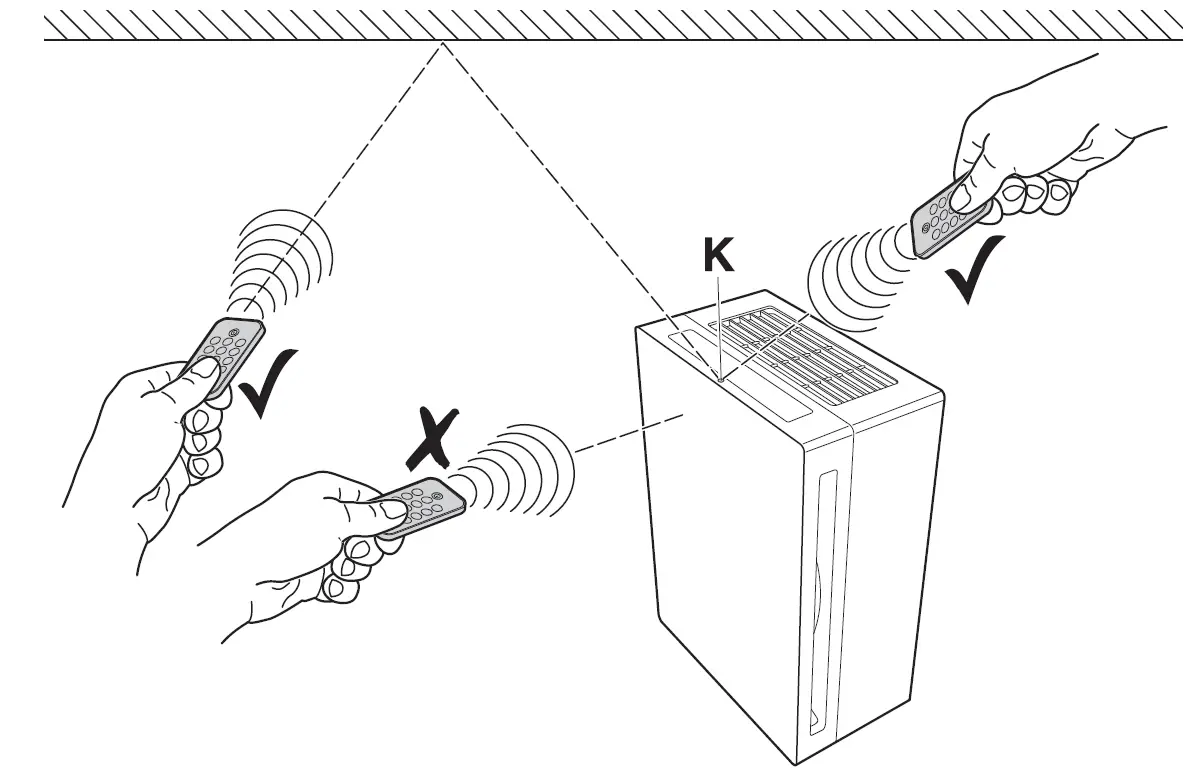 K