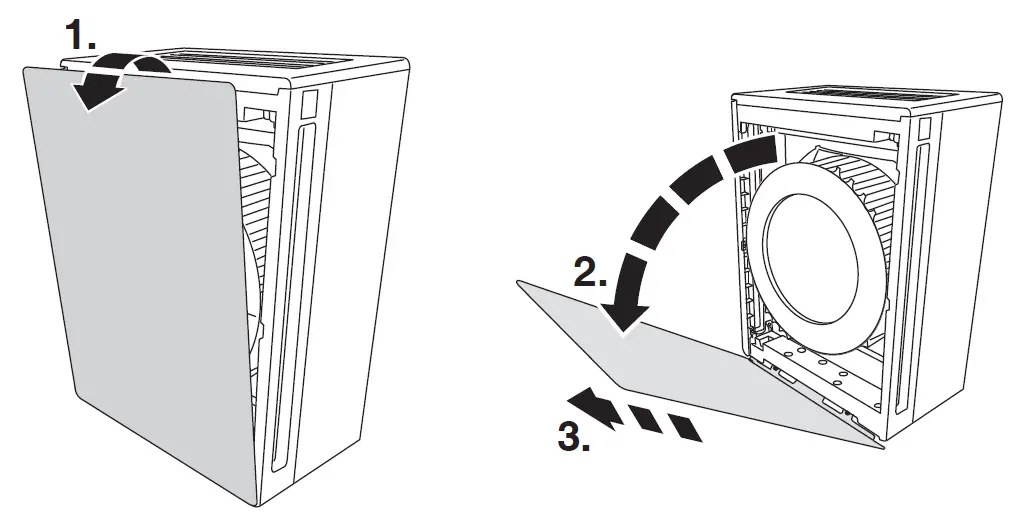 1.

2.

3.