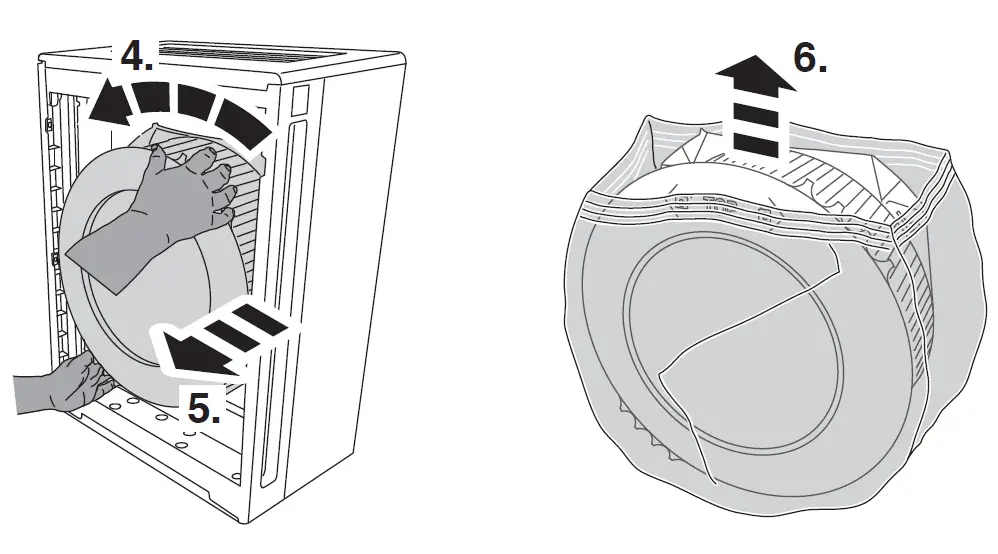 4.

5.

6.