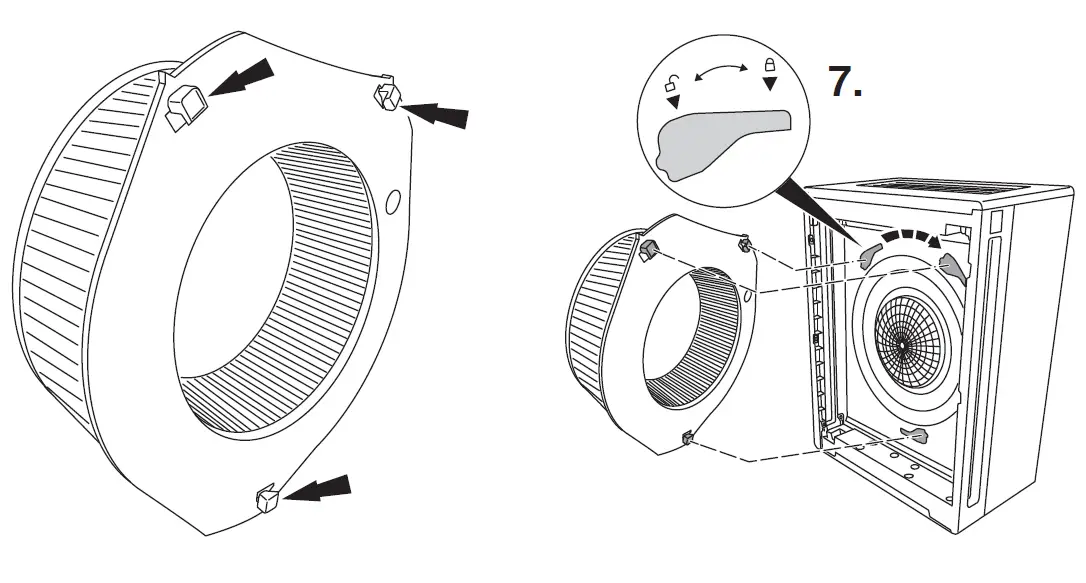 7.