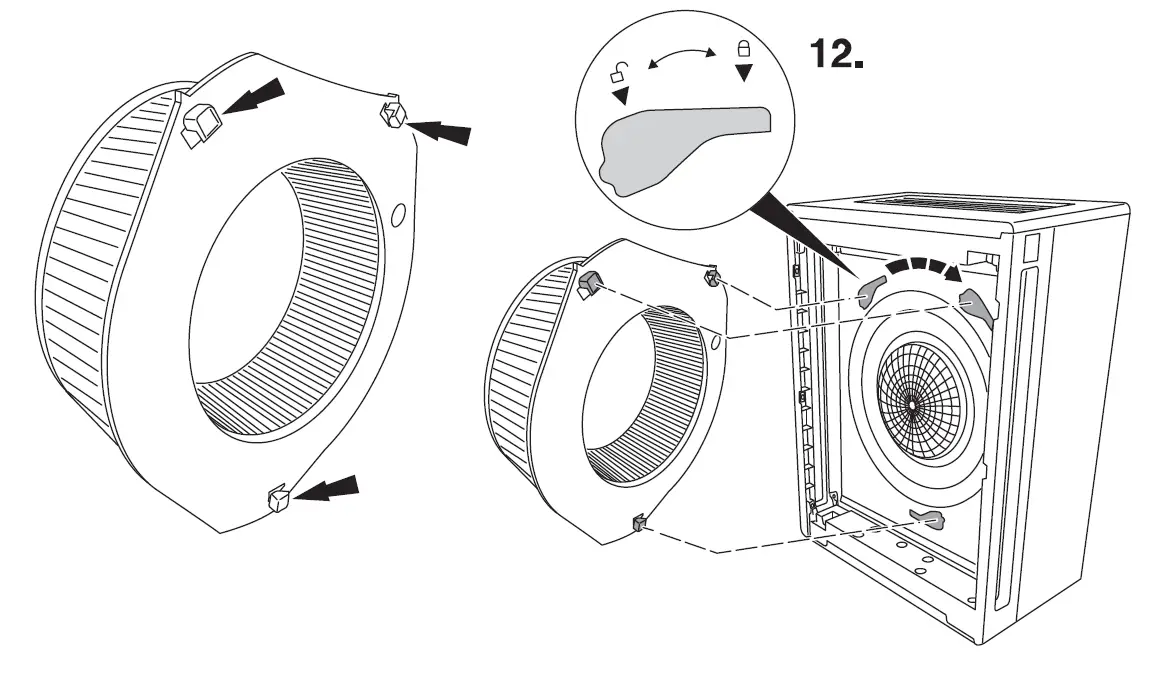 12.