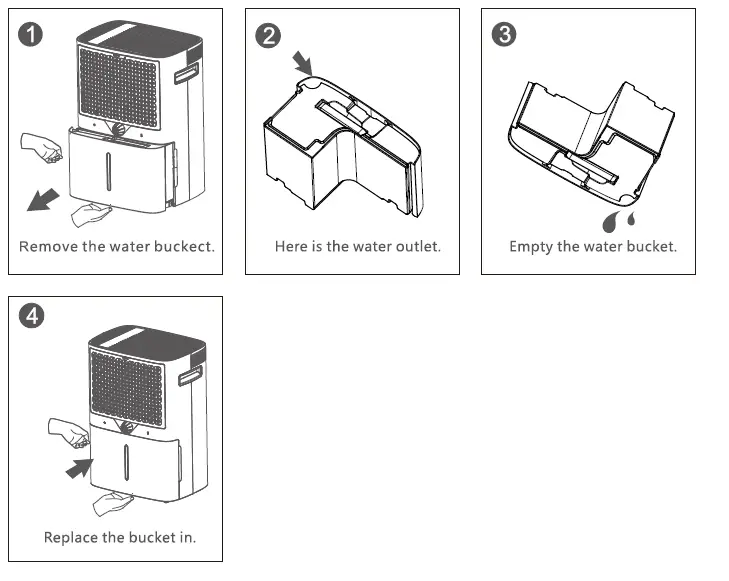 1
Remove the water buckect.

2
Here is the water outlet.

3
Empty the water bucket.

4
Replace the bucket in.