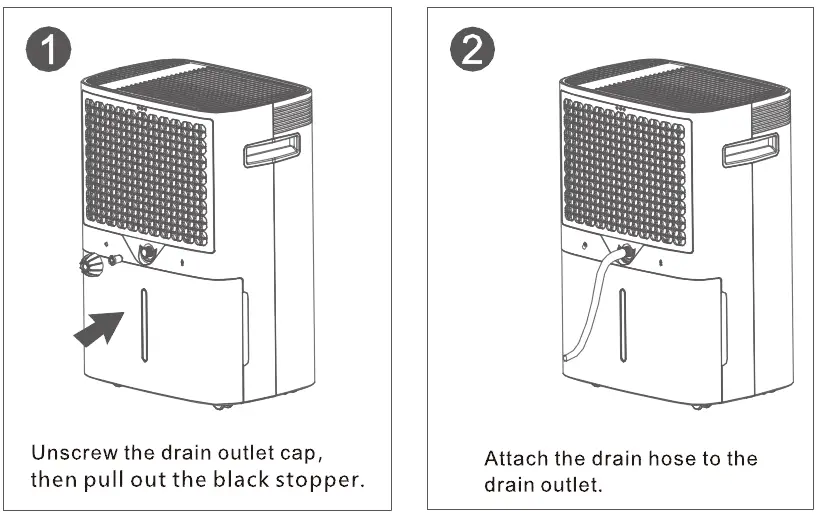 1

Unscrew the drain outlet cap, then pull out the black stopper.

2

Attach the drain hose to the drain outlet.