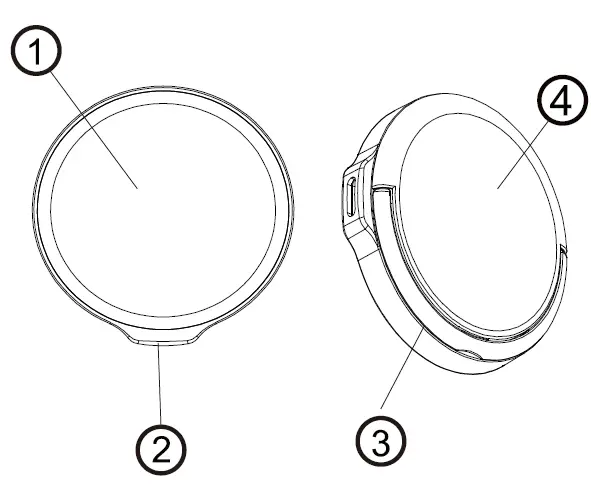 1
4
2
3