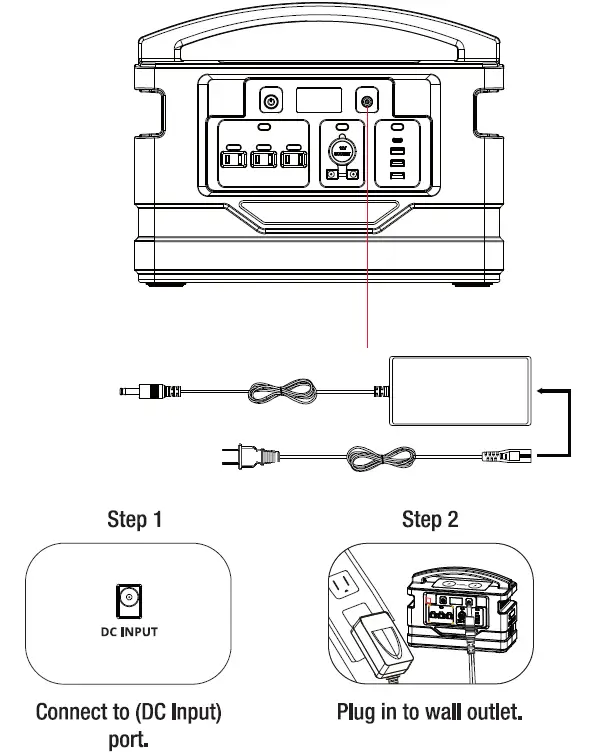 Step 1

DC INPUT

Connect to (DC Input) port.

Step 2

Plug in to wall outlet.