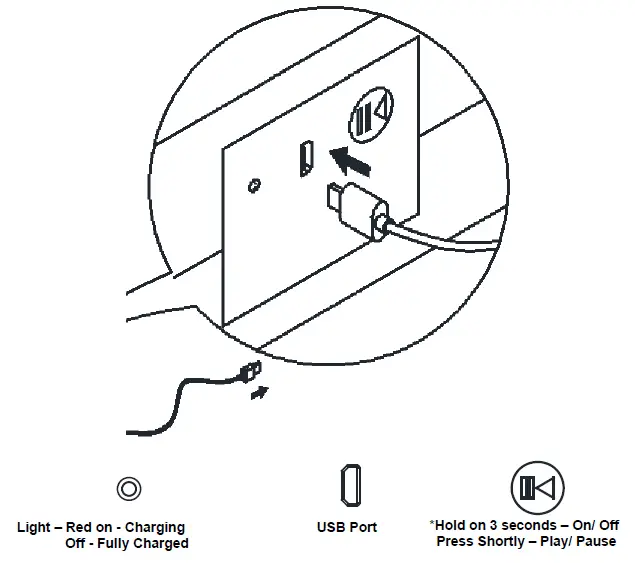 Light – Red on - Charging
Off - Fully Charged

USB Port

*Hold on 3 seconds – On/ Off
Press Shortly – Play/ Pause