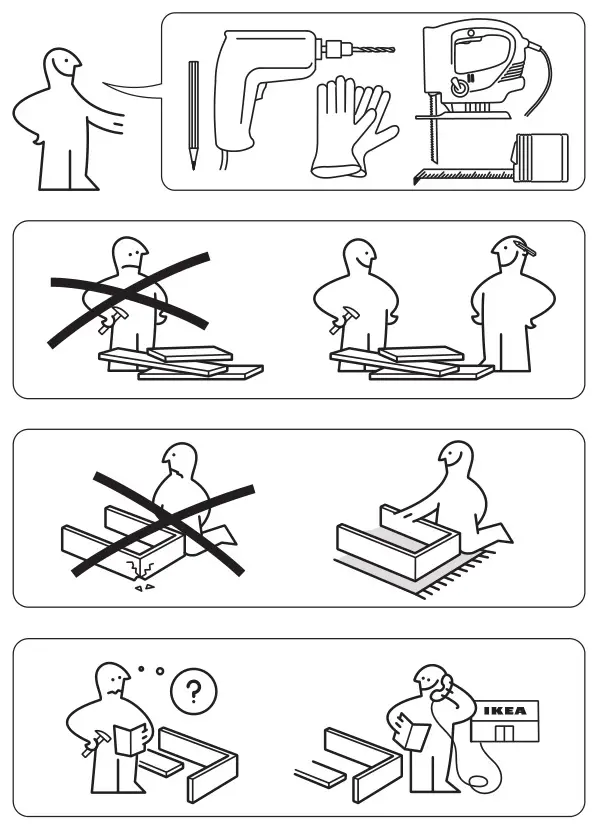 ?

IKEA