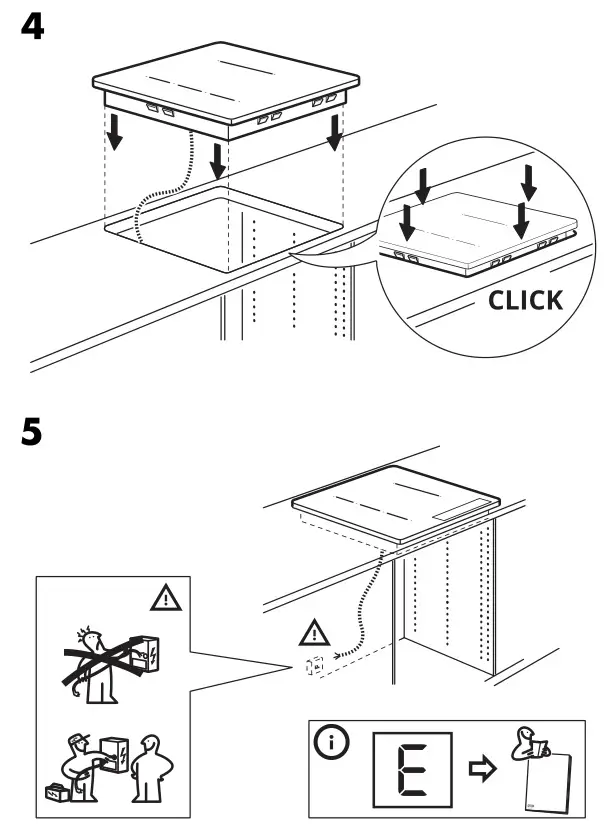 4

CLICK

5

E