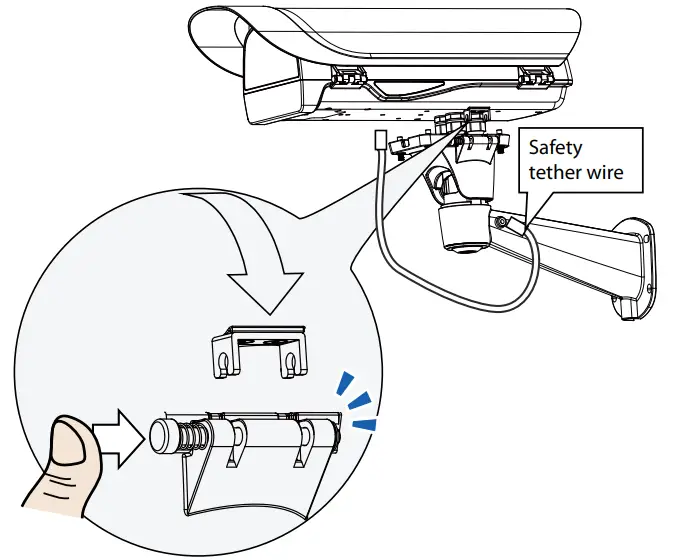 Safety tether wire