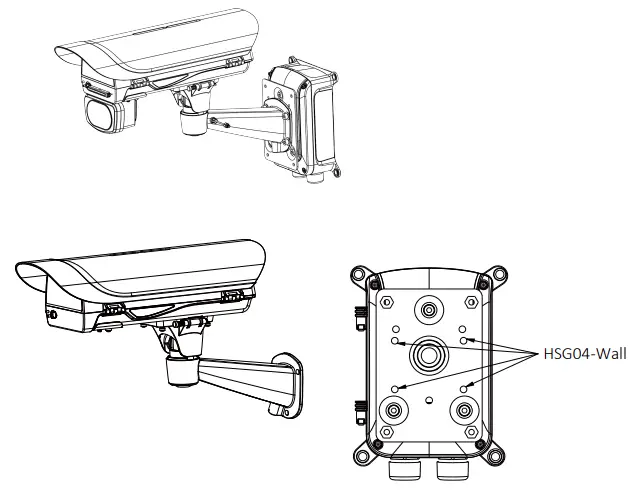 HSG04-Wall