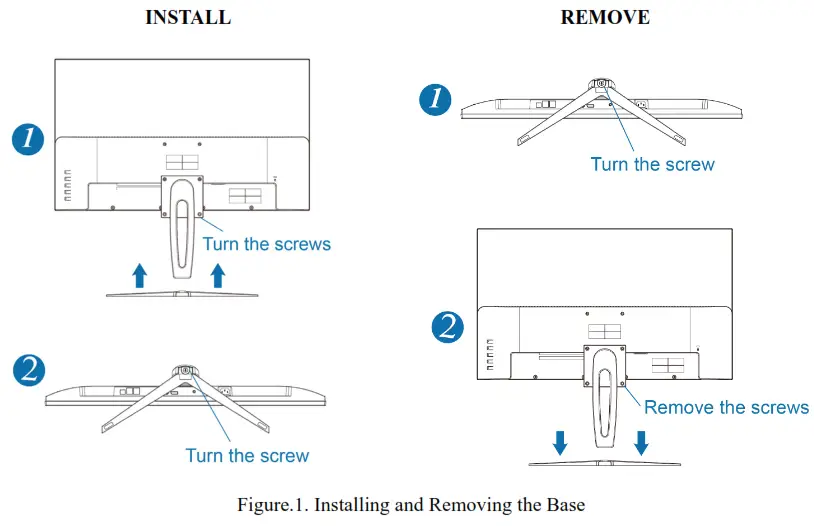 INSTALL

1

Turn the screws

2

Turn the screw

REMOVE

1

Turn the screw

2

Remove the screws

Figure.1. Installing and Removing the Base