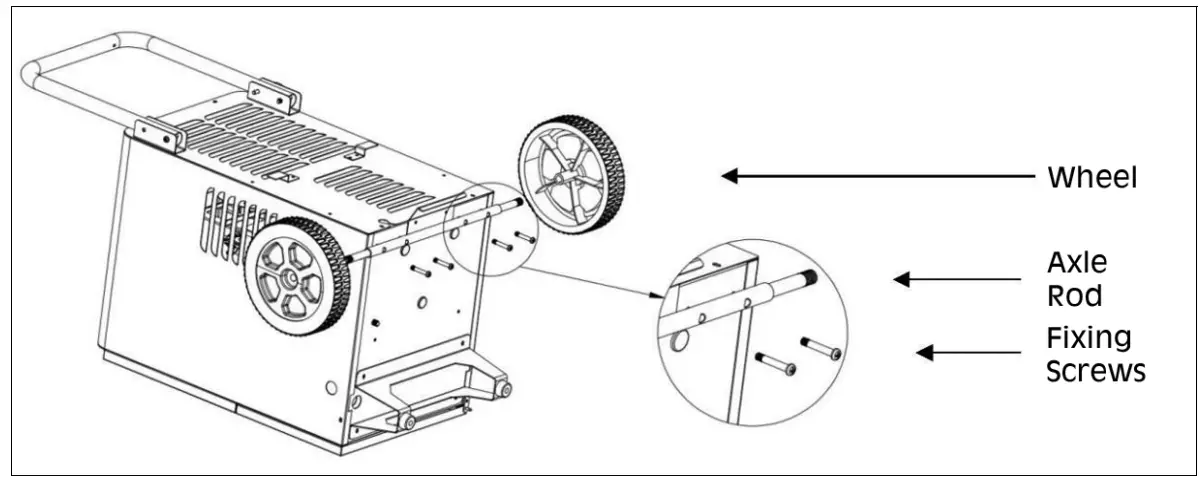 Wheel

Axle Rod

Fixing Screws