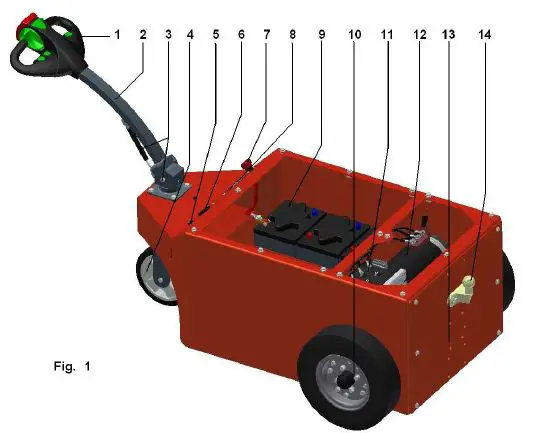 1 2 3 4 5 6 7 8 9 10 11 12 13 14

Fig. 1