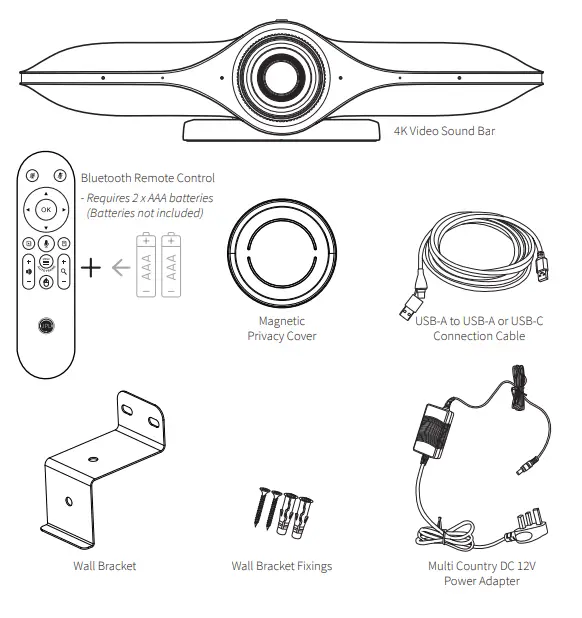 4K Video Sound Bar

OK

Bluetooth Remote Control
- Requires 2 x AAA batteries
(Batteries not included)

AAA AAA

Magnetic
Privacy Cover

USB-A to USB-A or USB-C
Connection Cable

Wall Bracket

Wall Bracket Fixings

Multi Country DC 12V
Power Adapter