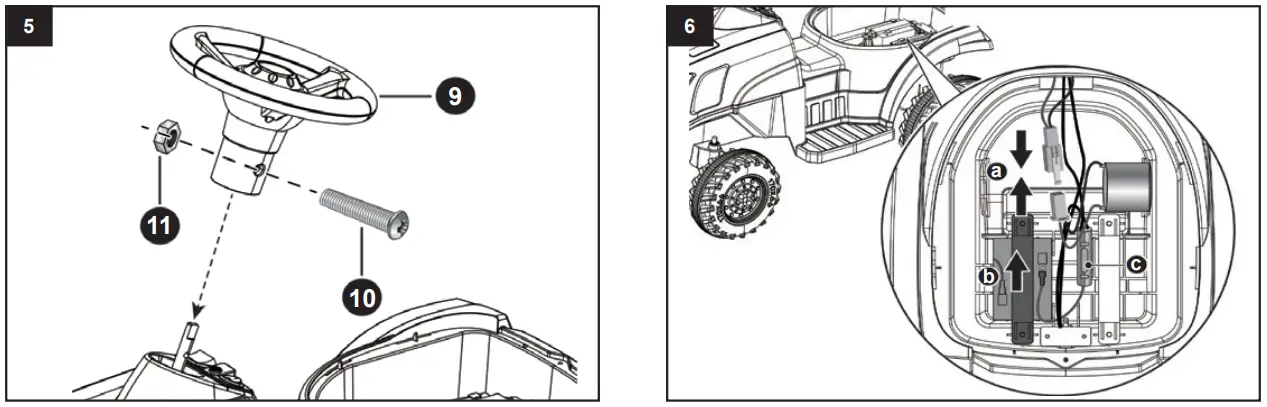 5

9

11

10

6

a

b

c