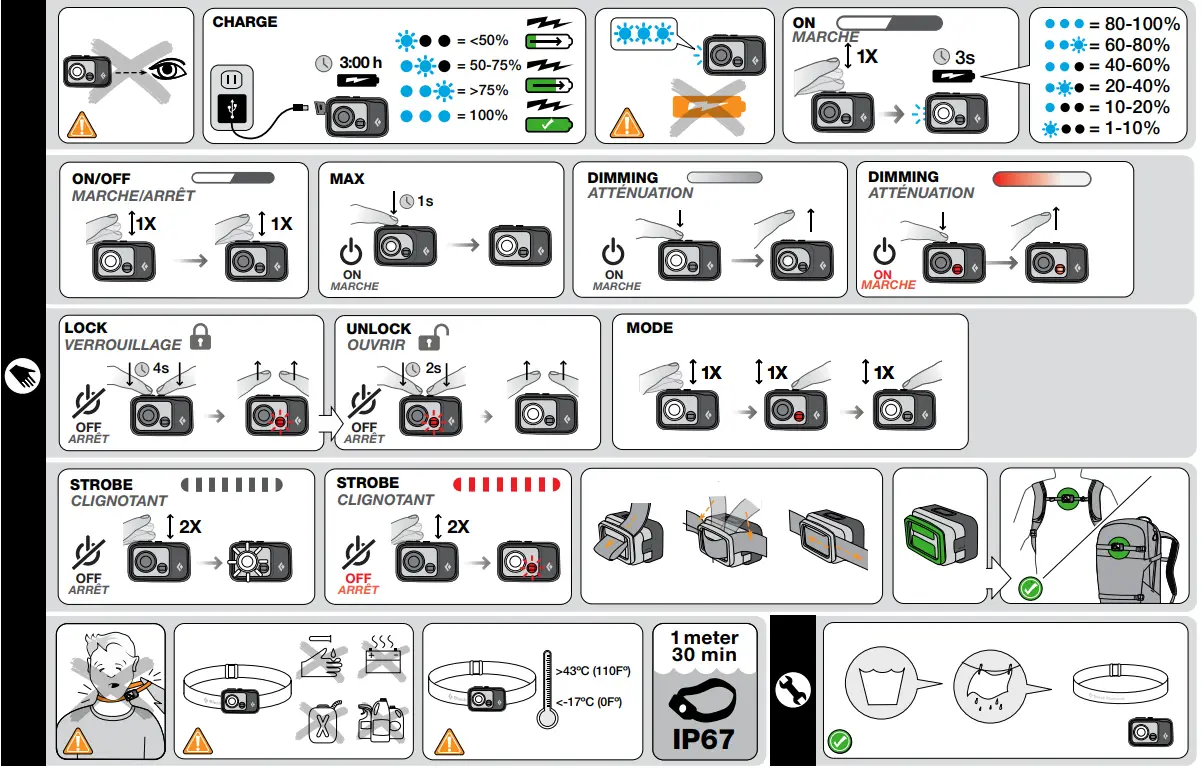 CHARGE

3:00 h

= <50%
= 50-75%
= >75%
= 100%

ON
MARCHE
1X
3s

= 80-100%
= 60-80%
= 40-60%
= 20-40%
= 10-20%
= 1-10%

ON/OFF
MARCHE/ARRÊT
1X
1X

MAX
1s
ON
MARCHE

DIMMING
ATTÉNUATION
ON
MARCHE

DIMMING
ATTÉNUATION
ON
MARCHE

LOCK
VERROUILLAGE
4s
OFF
ARRÊT

UNLOCK
OUVRIR
2s
OFF
ARRÊT

MODE
1X
1X
1X

STROBE
CLIGNOTANT
2X
OFF
ARRÊT

STROBE
CLIGNOTANT
2X
OFF
ARRÊT

>43ºC (110Fº)
<-17ºC (0Fº)

1 meter
30 min
IP67