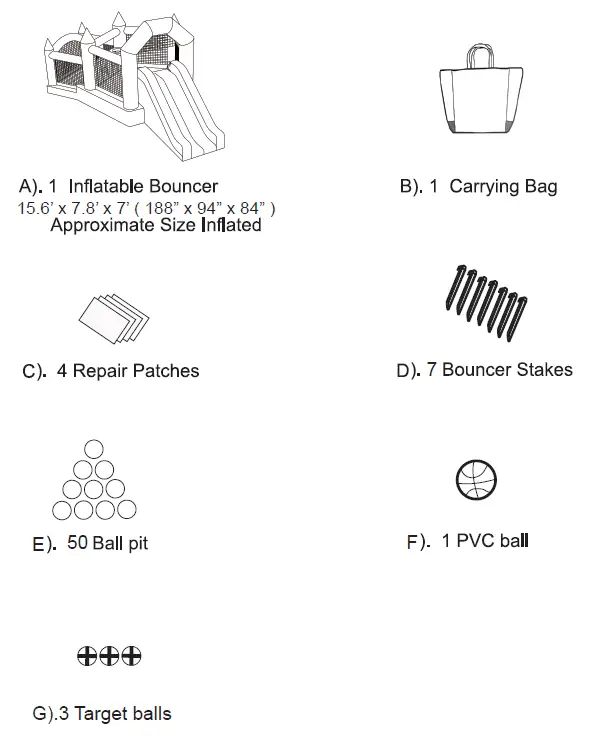 A). 1 Inflatable Bouncer
15.6' x 7.8' x 7' ( 188" x 94" x 84" )
Approximate Size Inflated

B). 1 Carrying Bag

C). 4 Repair Patches

D). 7 Bouncer Stakes

E). 50 Ball pit

F). 1 PVC ball

G).3 Target balls